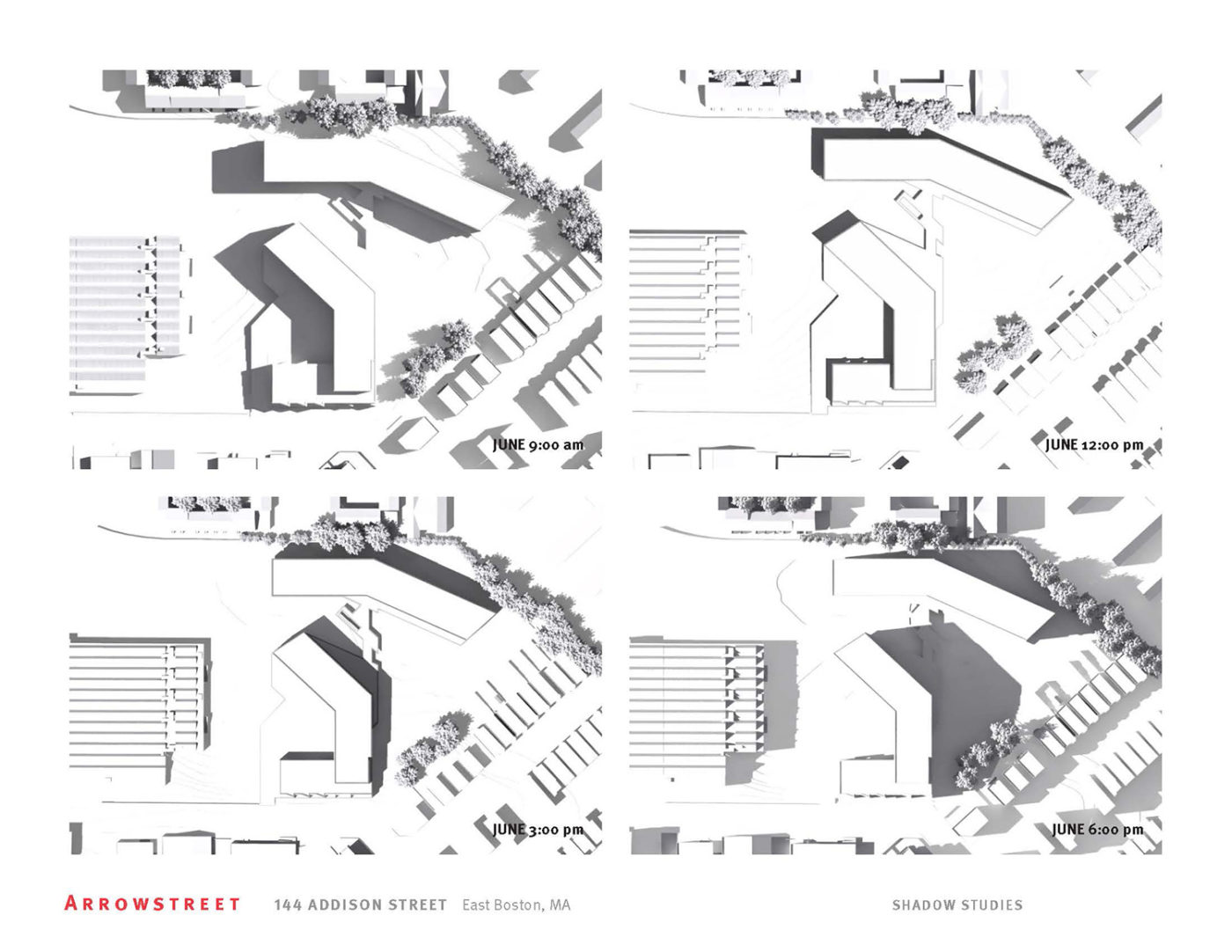 JUNE 9:00 am

JUNE 12:00 pm

JUNE 3:00 pm

JUNE 6:00 pm

ARROWSTREET 144 ADDISON STREET East Boston, MA

SHADOW STUDIES